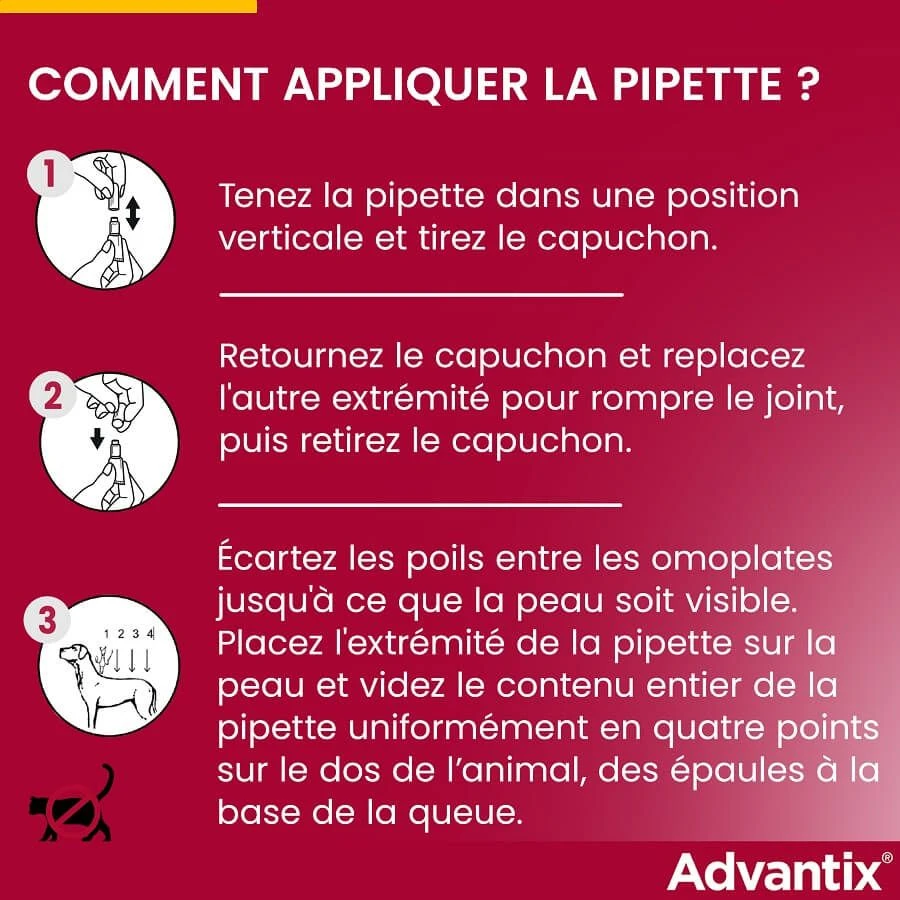 COMMENT APPLIQUER LA PIPETTE ?

1

Tenez la pipette dans une position verticale et tirez le capuchon.

2

Retournez le capuchon et replacez l'autre extrémité pour rompre le joint, puis retirez le capuchon.

3

1 2 3 4

Écartez les poils entre les omoplates jusqu'à ce que la peau soit visible. Placez l'extrémité de la pipette sur la peau et videz le contenu entier de la pipette uniformément en quatre points sur le dos de l'animal, des épaules à la base de la queue.

Advantix®